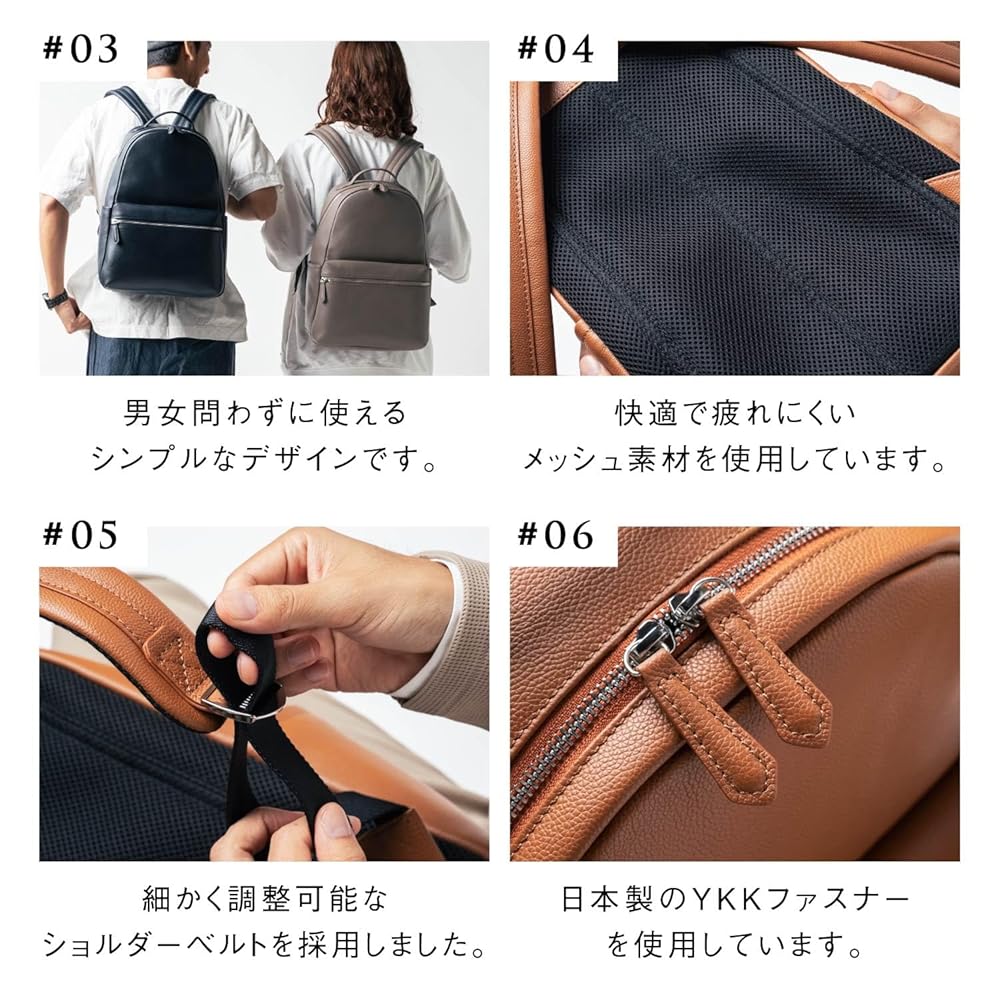 #03

男女問わずに使える
シンプルなデザインです。

#04

快適で疲れにくい
メッシュ素材を使用しています。

#05

細かく調整可能な
ショルダーベルトを採用しました。

#06

日本製のYKKファスナー
を使用しています。